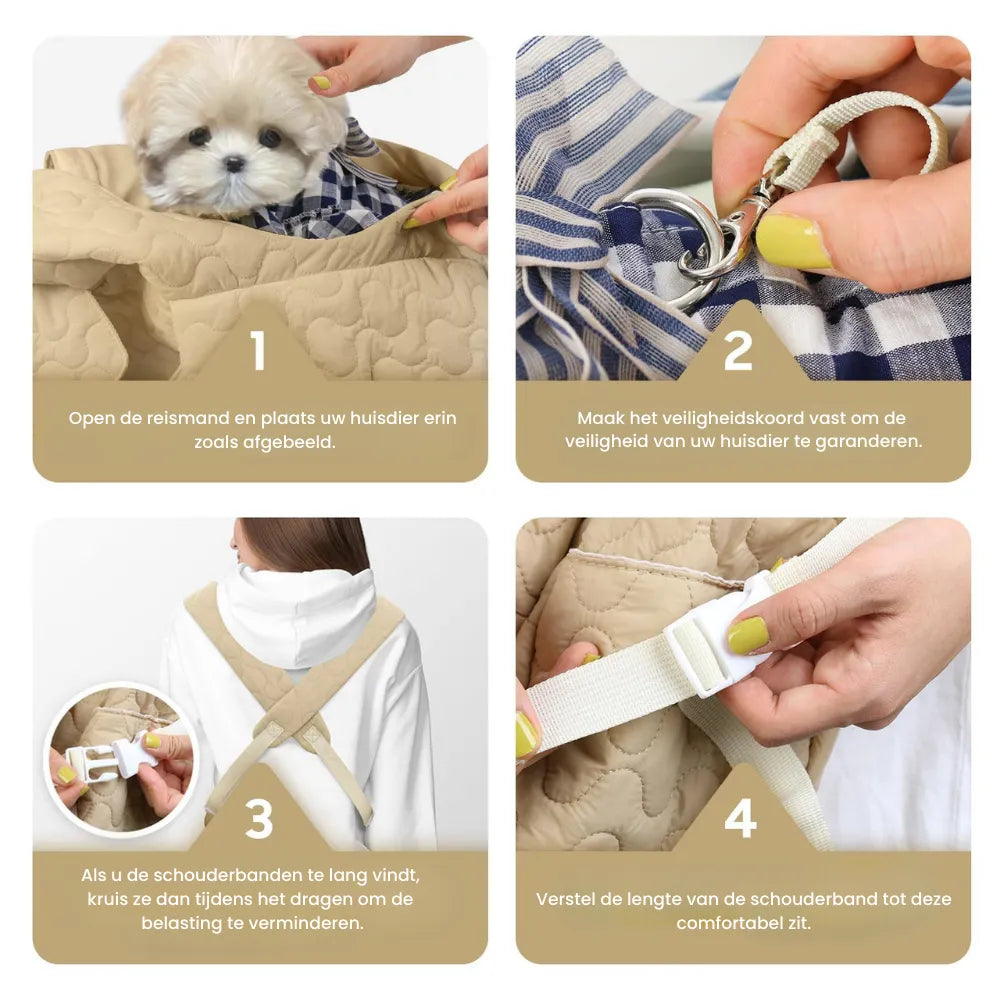 1

Open de reismand en plaats uw huisdier erin zoals afgebeeld.

2

Maak het veiligheidskoord vast om de veiligheid van uw huisdier te garanderen.

3

Als u de schouderbanden te lang vindt, kruis ze dan tijdens het dragen om de belasting te verminderen.

4

Verstel de lengte van de schouderband tot deze comfortabel zit.