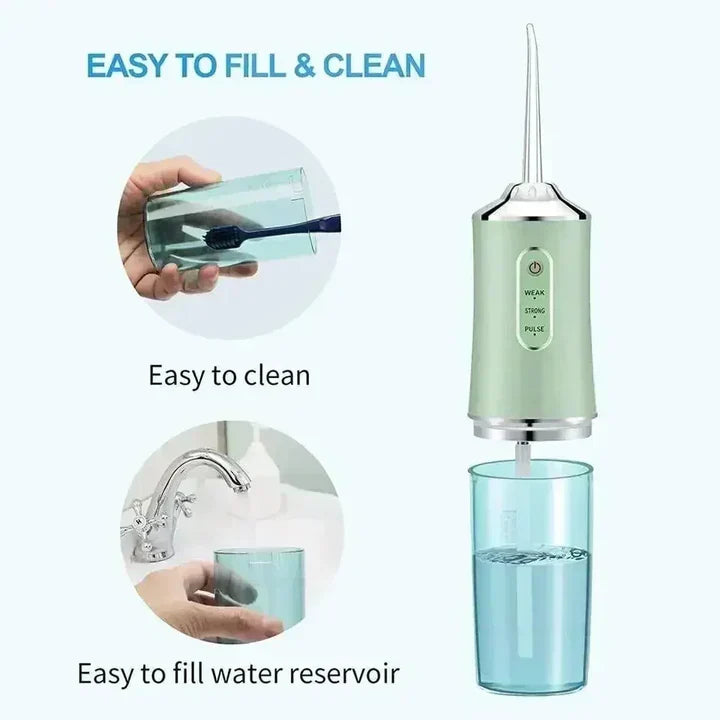 EASY TO FILL & CLEAN

Easy to clean

Easy to fill water reservoir

WEAK
STRONG
PULSE