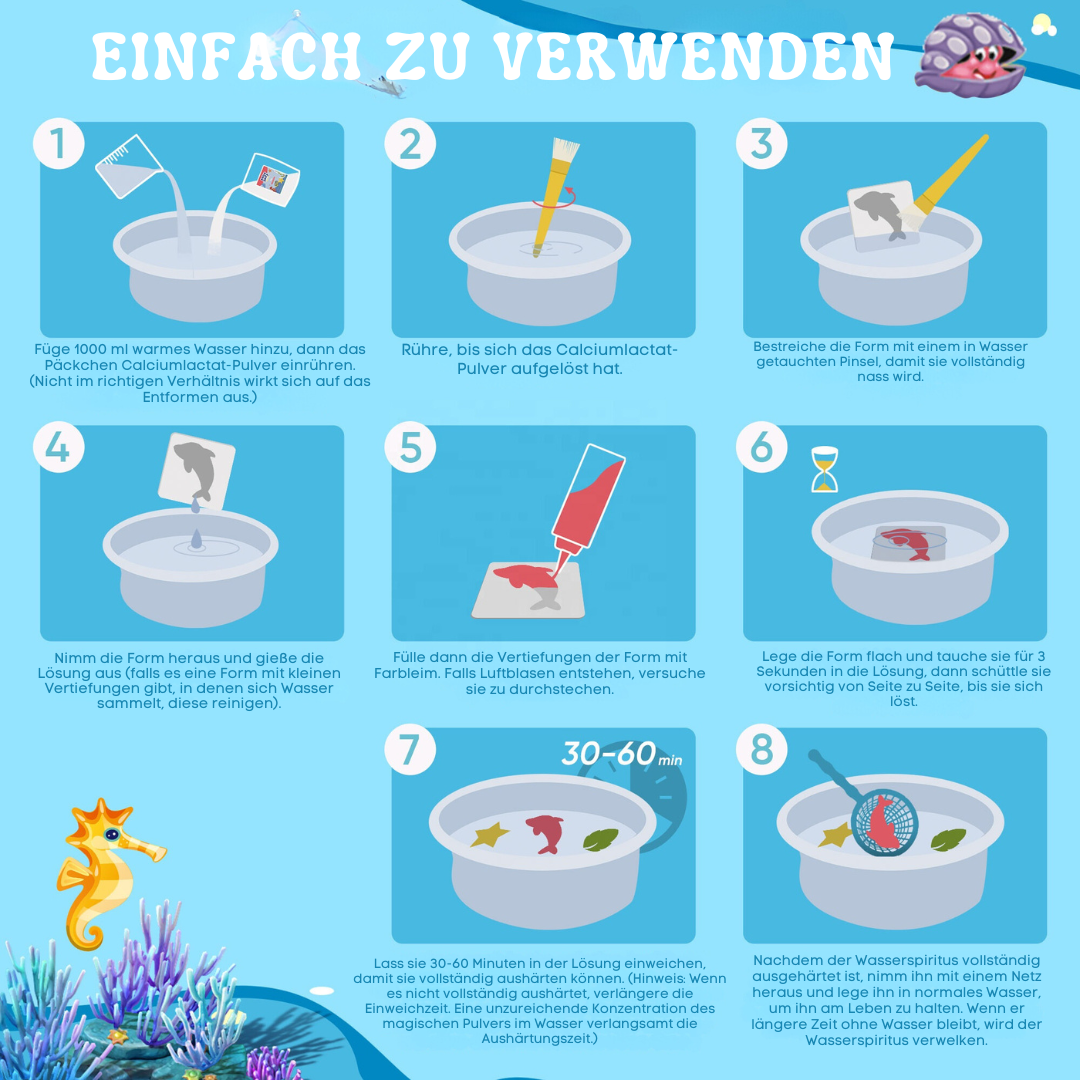 EINFACH ZU VERWENDEN

1

Füge 1000 ml warmes Wasser hinzu, dann das Päckchen Calciumlactat-Pulver einrühren. (Nicht im richtigen Verhältnis wirkt sich auf das Entformen aus.)

2

Rühre, bis sich das Calciumlactat-Pulver aufgelöst hat.

3

Bestreiche die Form mit einem in Wasser getauchten Pinsel, damit sie vollständig nass wird.

4

Nimm die Form heraus und gieße die Lösung aus (falls es eine Form mit kleinen Vertiefungen gibt, in denen sich Wasser sammelt, diese reinigen).

5

Fülle dann die Vertiefungen der Form mit Farbleim. Falls Luftblasen entstehen, versuche sie zu durchstechen.

6

Lege die Form flach und tauche sie für 3 Sekunden in die Lösung, dann schüttle sie vorsichtig von Seite zu Seite, bis sie sich löst.

7

30-60 min

Lass sie 30-60 Minuten in der Lösung einweichen, damit sie vollständig aushärten können. (Hinweis: Wenn es nicht vollständig aushärtet, verlängere die Einweichzeit. Eine unzureichende Konzentration des magischen Pulvers im Wasser verlangsamt die Aushärtungszeit.)

8

Nachdem der Wasserspiritus vollständig ausgehärtet ist, nimm ihn mit einem Netz heraus und lege ihn in normales Wasser, um ihn am Leben zu halten. Wenn er längere Zeit ohne Wasser bleibt, wird der Wasserspiritus verwelken.